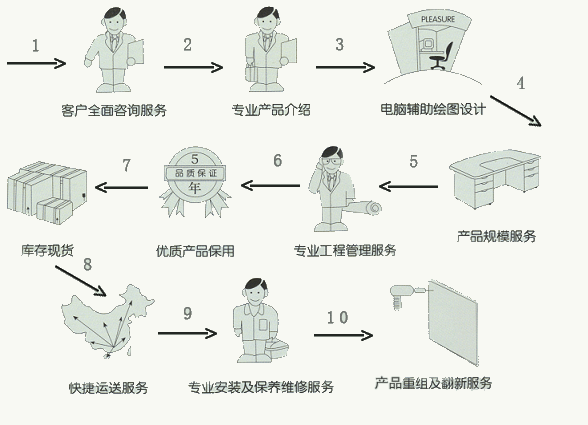 1

客户全面咨询服务

2

专业产品介绍

3

PLEASURE

电脑辅助绘图设计

4

产品规模服务

5

专业工程管理服务

6

5
品质保证
年

优质产品保用

7

库存现货

8

快捷运送服务

9

专业安装及保养维修服务

10

产品重组及翻新服务